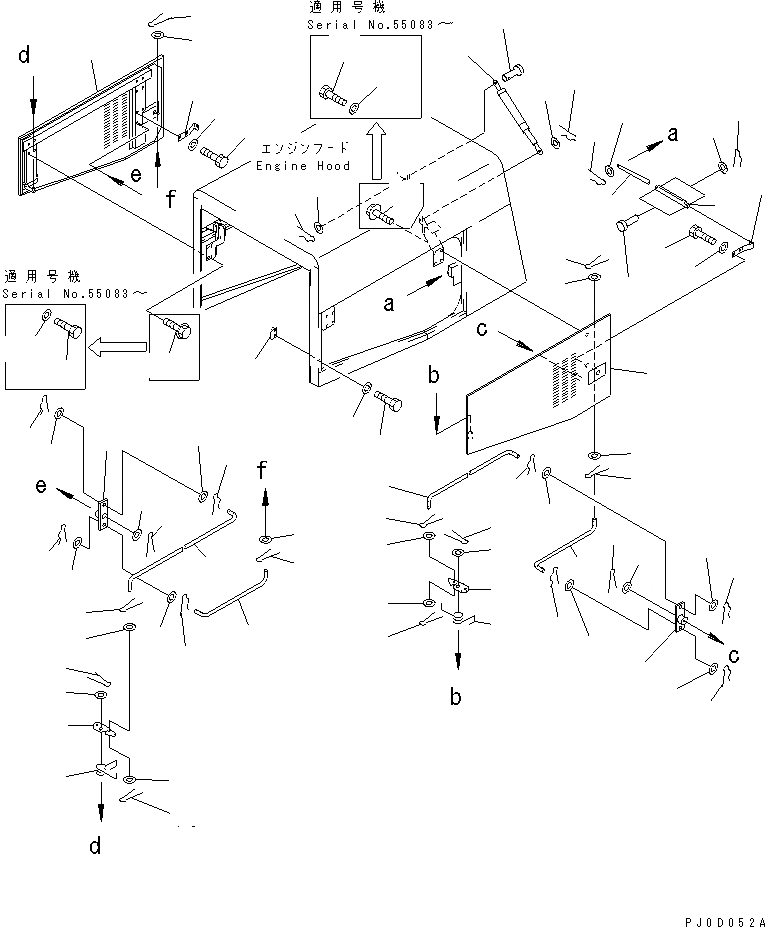 適用号機
Serial No.55083～

d

エンジンフード
Engine Hood

e

f

a

適用号機
Serial No.55083～

a

c

b

e

f

b

c

d

PJ0D052A