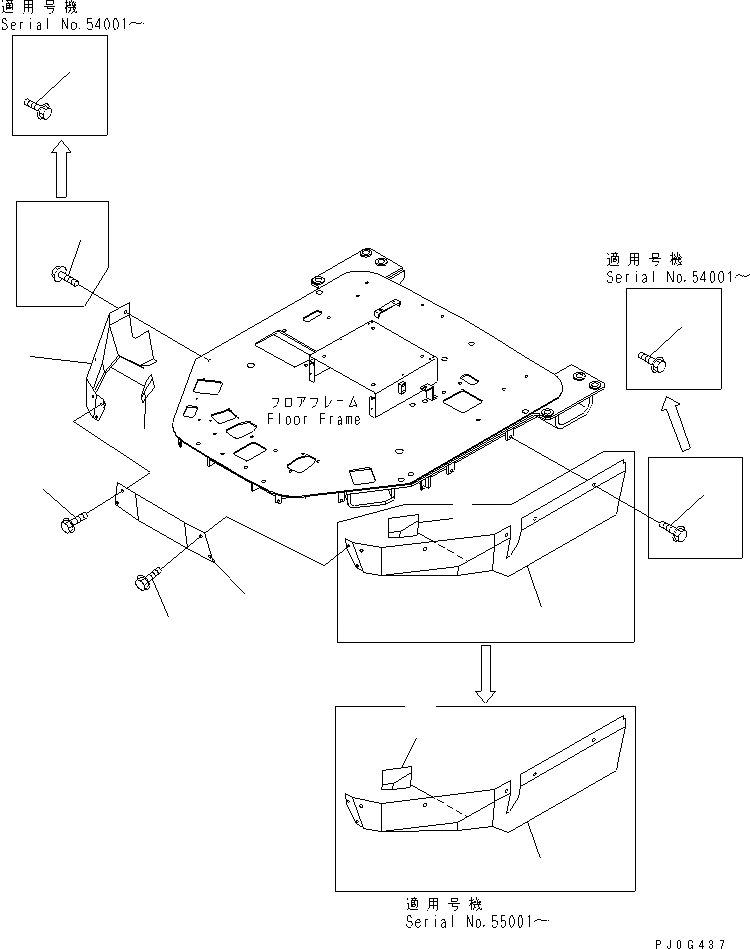 適用号機
Serial No.54001～

適用号機
Serial No.54001～

フロアフレーム
Floor Frame

適用号機
Serial No.55001～

PJ0G437