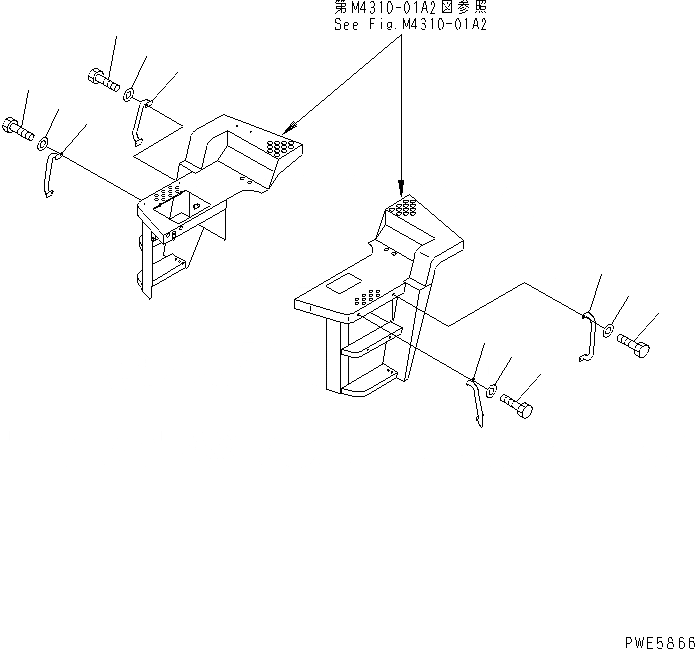 第M4310-01A2図参照
See Fig.M4310-01A2

PWE5866