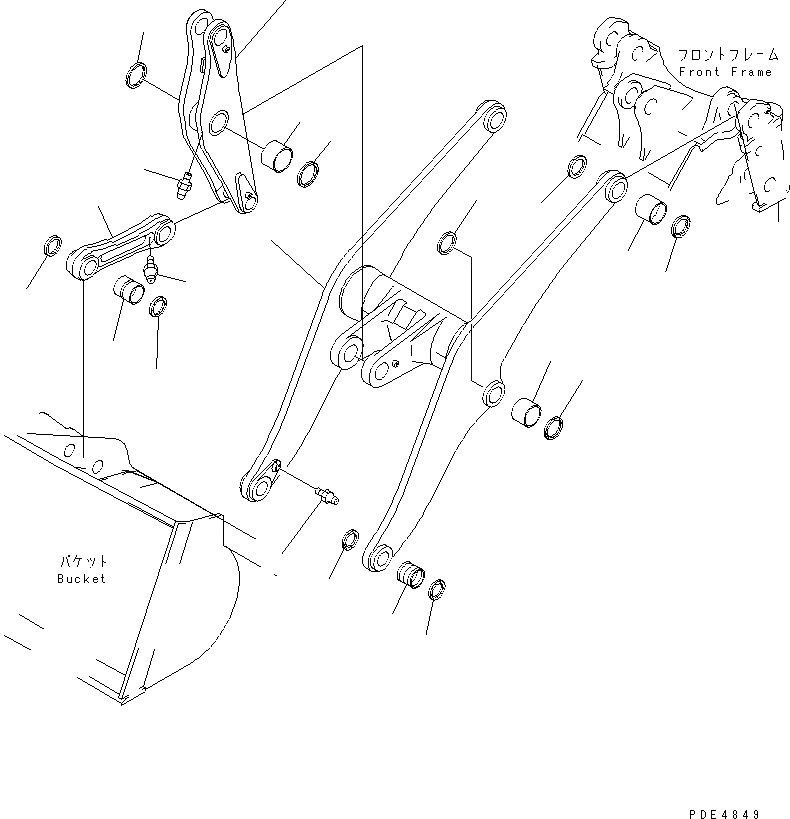 フロントフレーム
Front Frame

バケット
Bucket

PDE4849