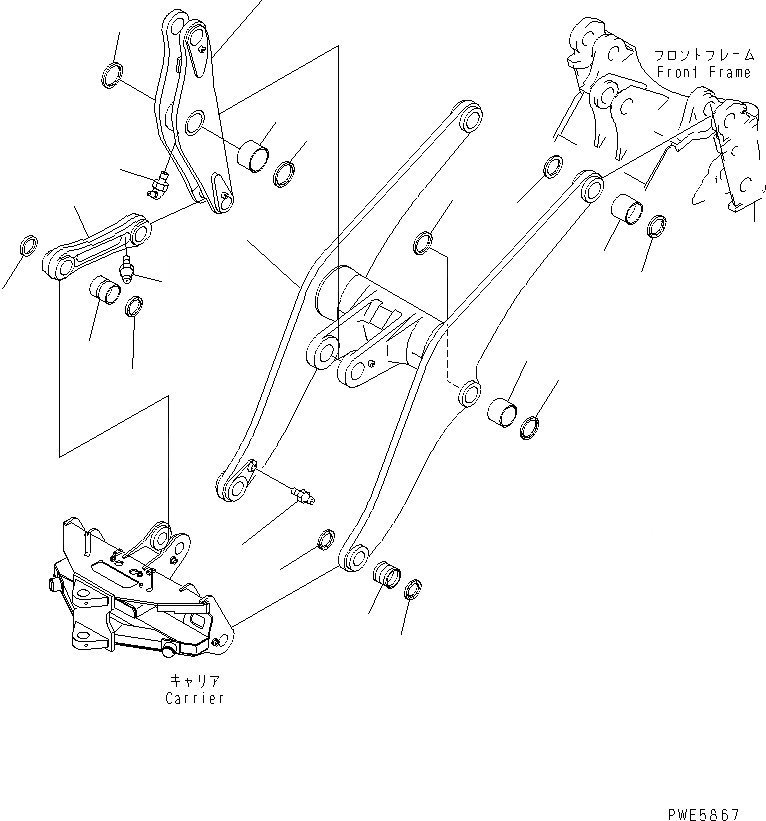 フロントフレーム
Front Frame

キャリア
Carrier

PWE5867