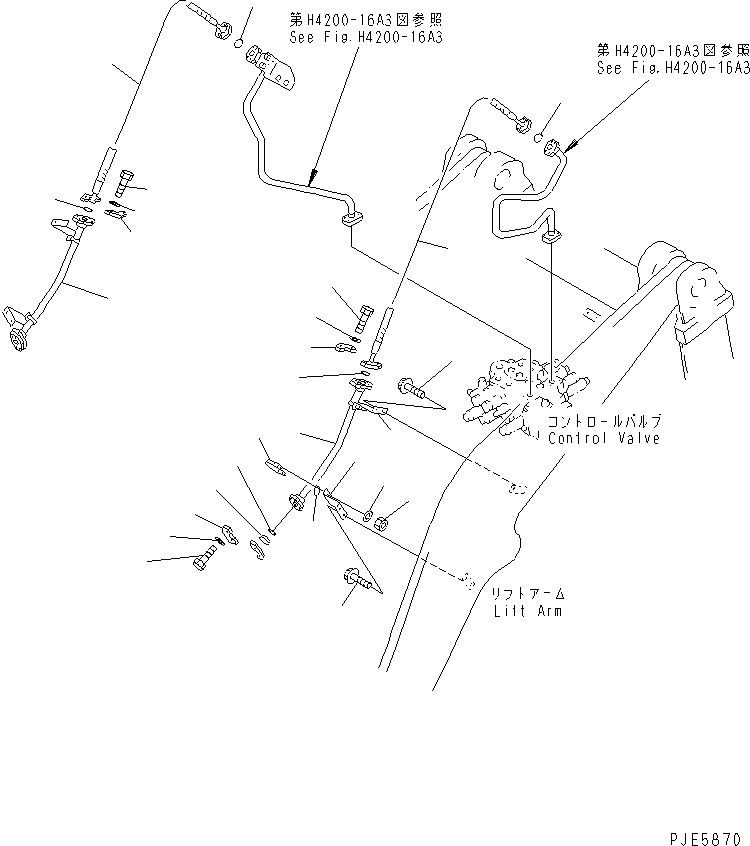 第H4200-16A3図参照
See Fig.H4200-16A3

第H4200-16A3図参照
See Fig.H4200-16A3

コントロールバルブ
Control Valve

リフトアーム
Lift Arm

PJE5870