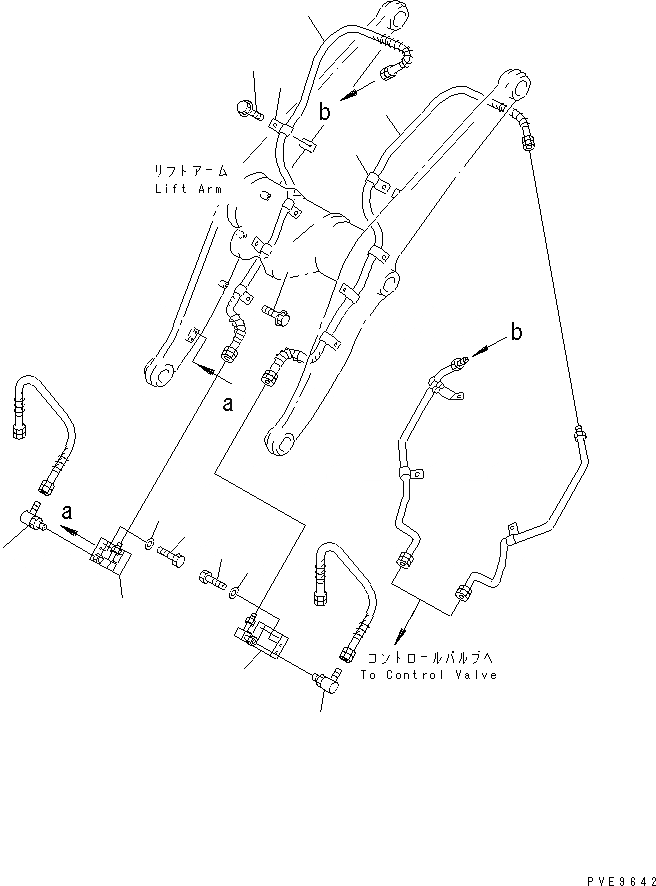 b

リフトアーム
Lift Arm

b

a

a

コントロールバルブへ
To Control Valve

PVE9642