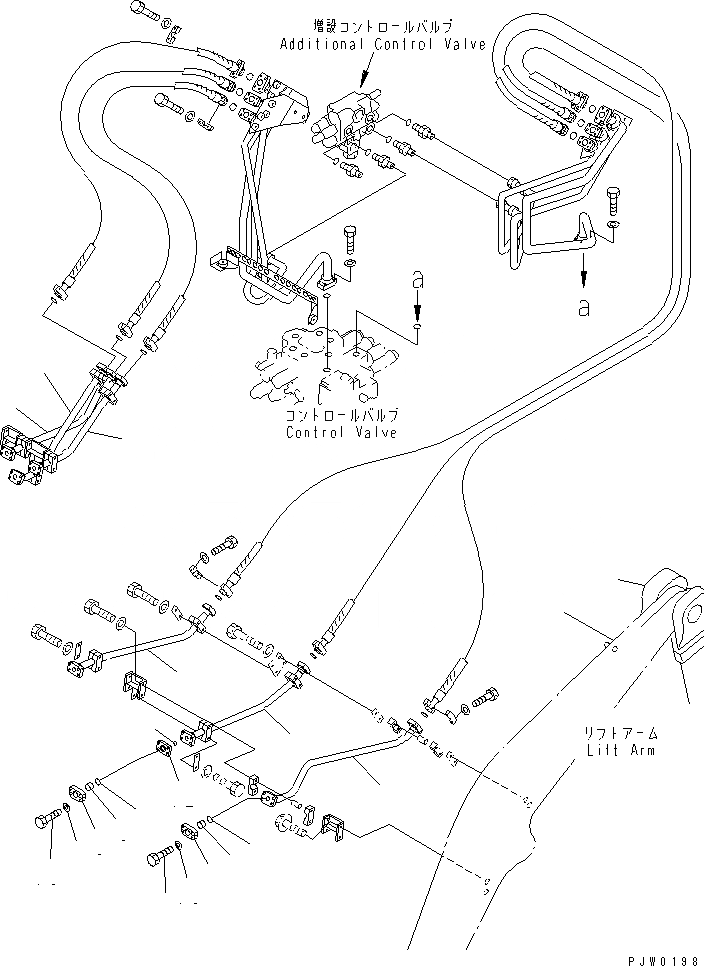 増設コントロールバルブ
Additional Control Valve

a

a

コントロールバルブ
Control Valve

リフトアーム
Lift Arm

PJW0198