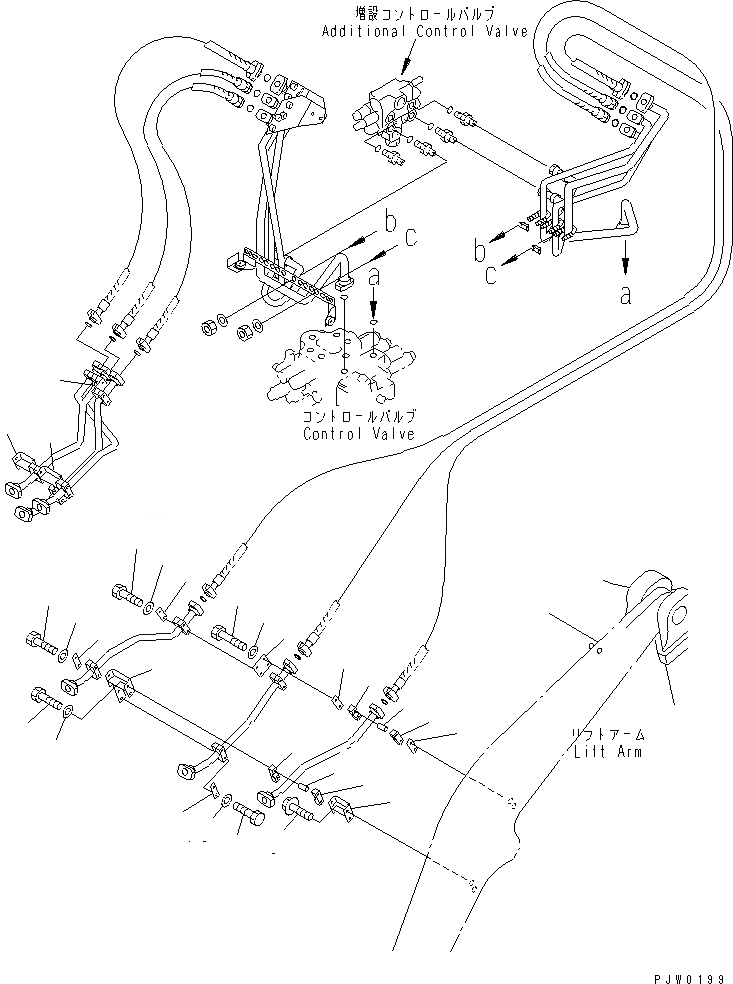 増設コントロールバルブ
Additional Control Valve

b
c
a

b
c
a

コントロールバルブ
Control Valve

リフトアーム
Lift Arm

PJW0199