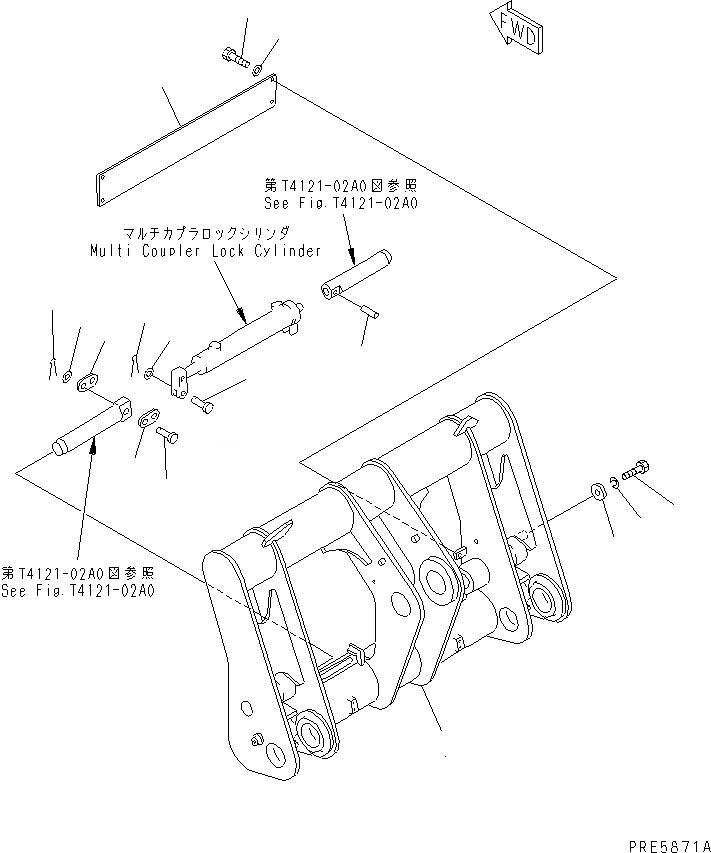 FWD

第T4121-02A0図参照
See Fig.T4121-02A0

マルチカプラロックシリンダ
Multi Coupler Lock Cylinder

第T4121-02A0図参照
See Fig.T4121-02A0

PRE5871A