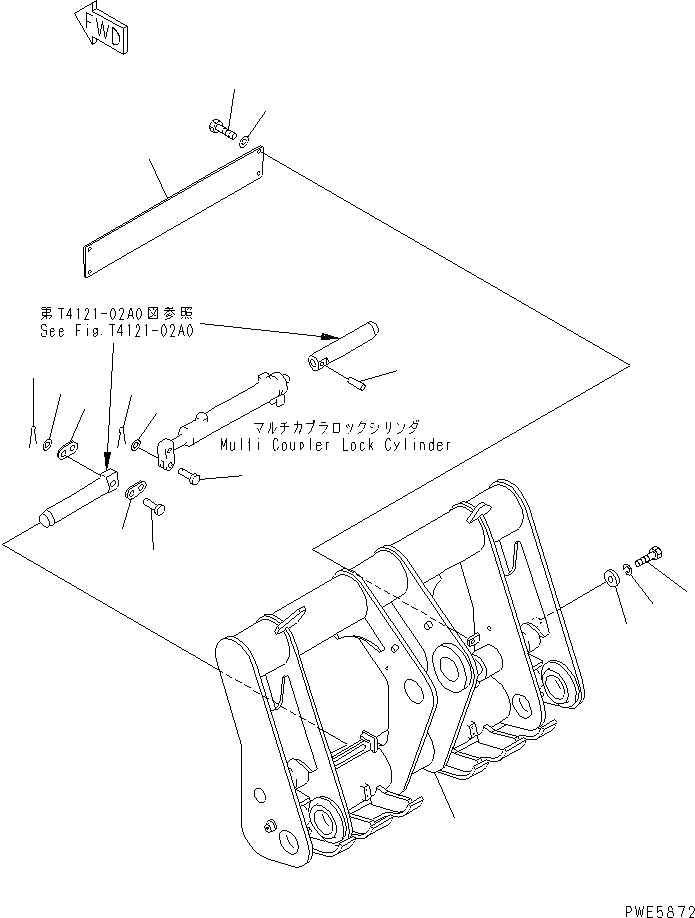 FWD

第T4121-02A0図参照
See Fig.T4121-02A0

マルチカプラロックシリンダ
Multi Coupler Lock Cylinder

PWE5872