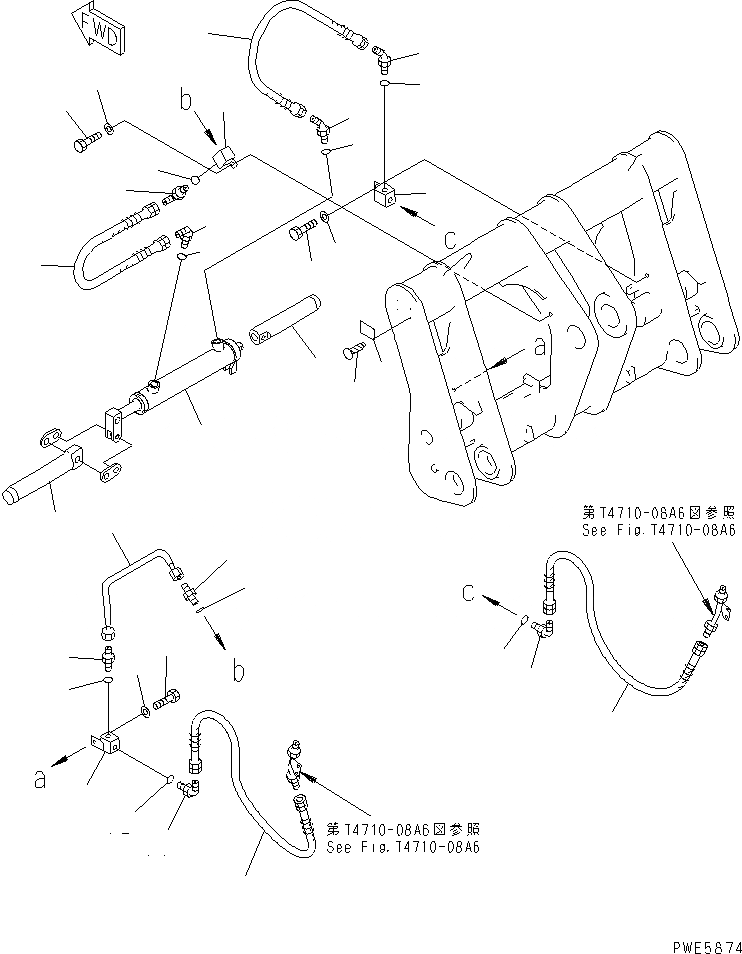 FWD

b

c

a

第T4710-08A6図参照
See Fig.T4710-08A6

c

b

a

第T4710-08A6図参照
See Fig.T4710-08A6

PWE5874