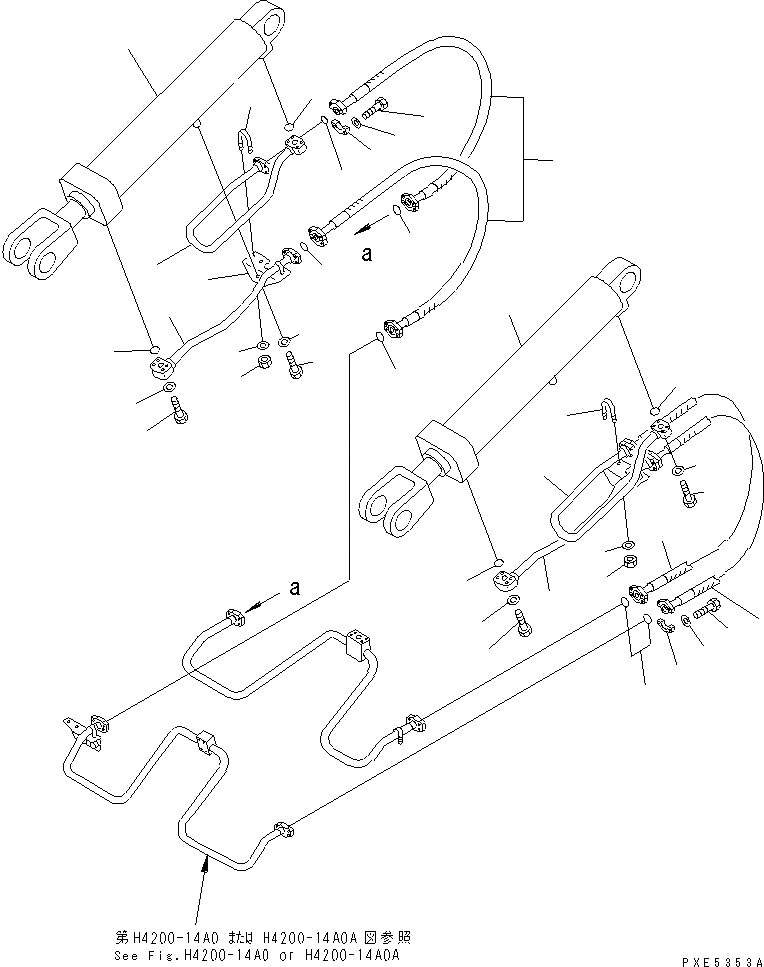 a

a

第H4200-14A0 または H4200-14A0A 図参照
See Fig.H4200-14A0 or H4200-14A0A

PXE5353A