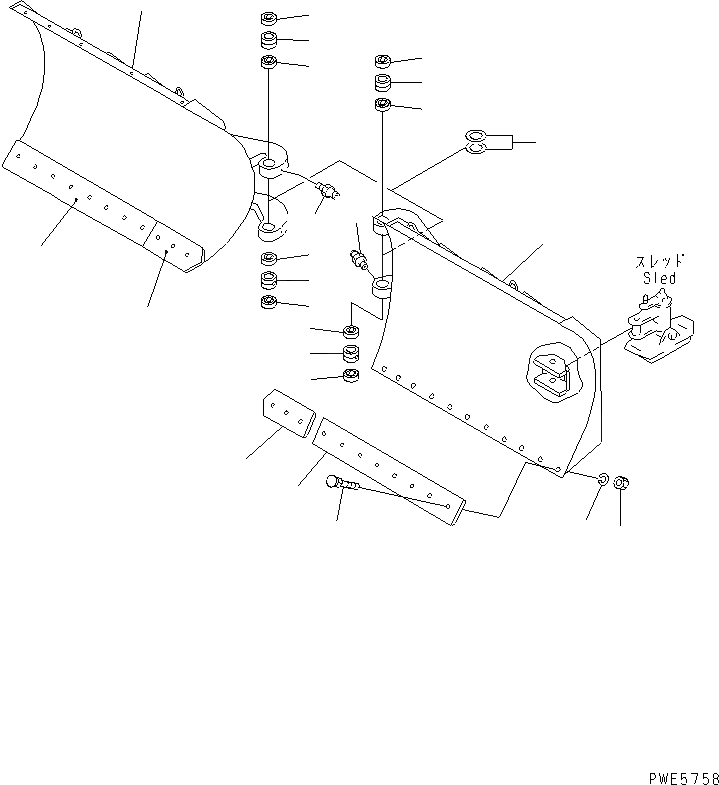 スレッド
Sled

PWE5758