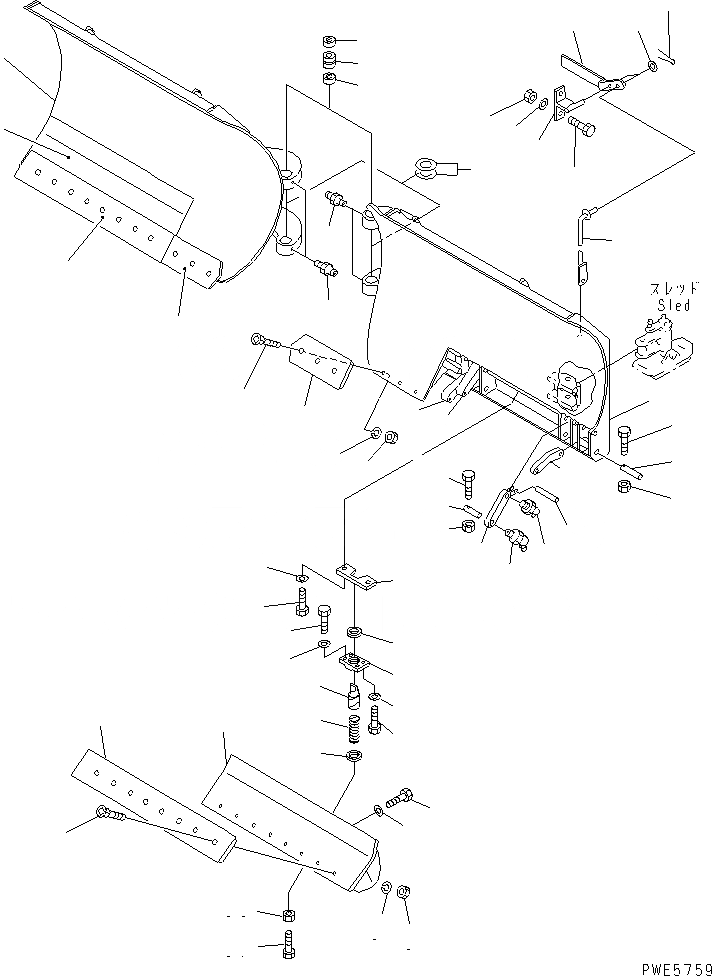 スレッド
Sled

PWE5759