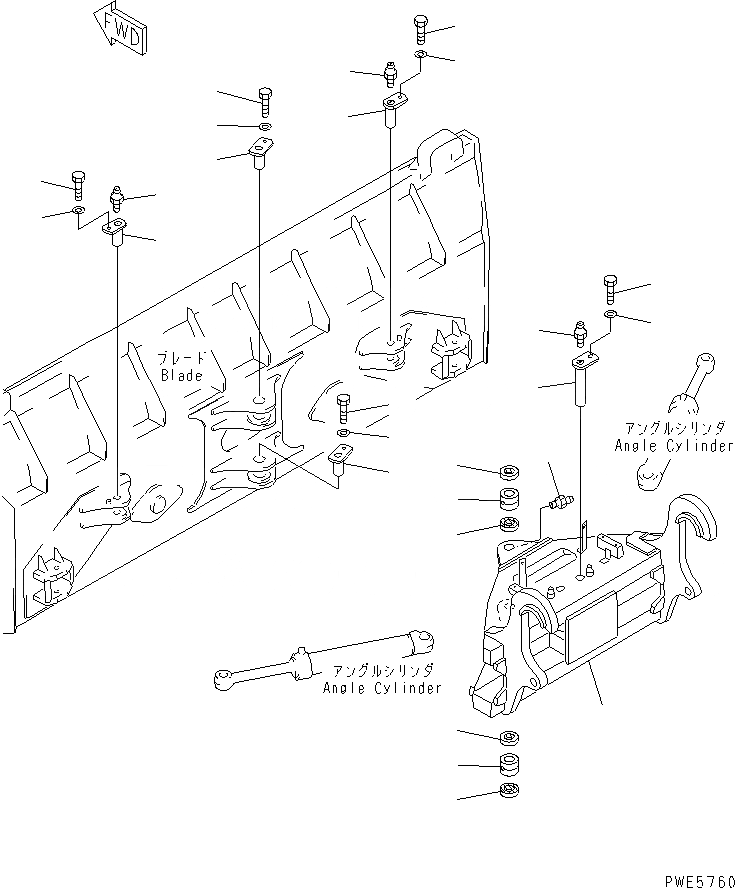 FWD

ブレード
Blade

アングルシリンダ
Angle Cylinder

アングルシリンダ
Angle Cylinder

PWE5760