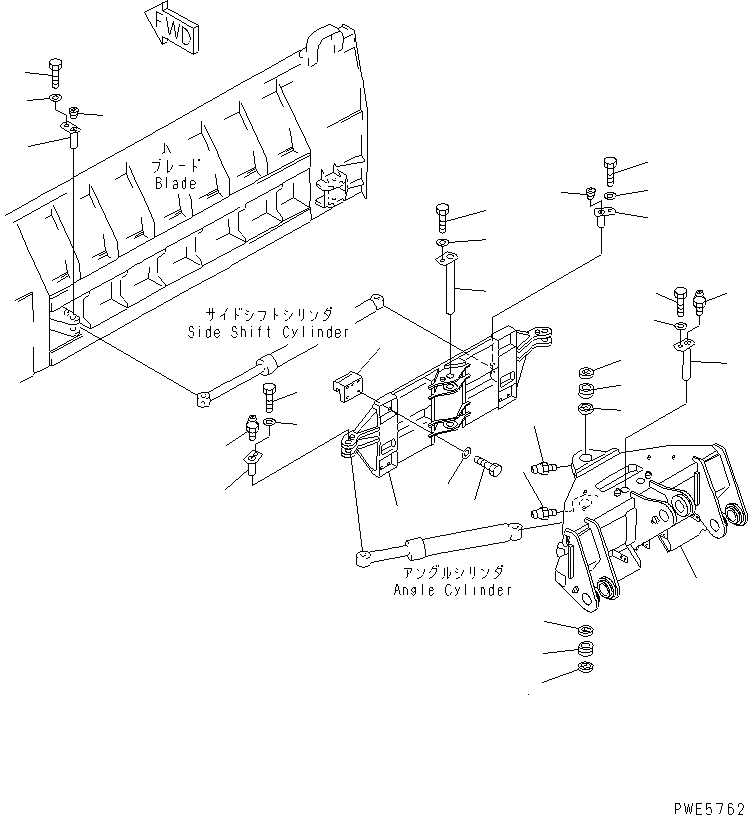 FWD

ブレード
Blade

サイドシフトシリンダ
Side Shift Cylinder

アングルシリンダ
Angle Cylinder

PWE5762