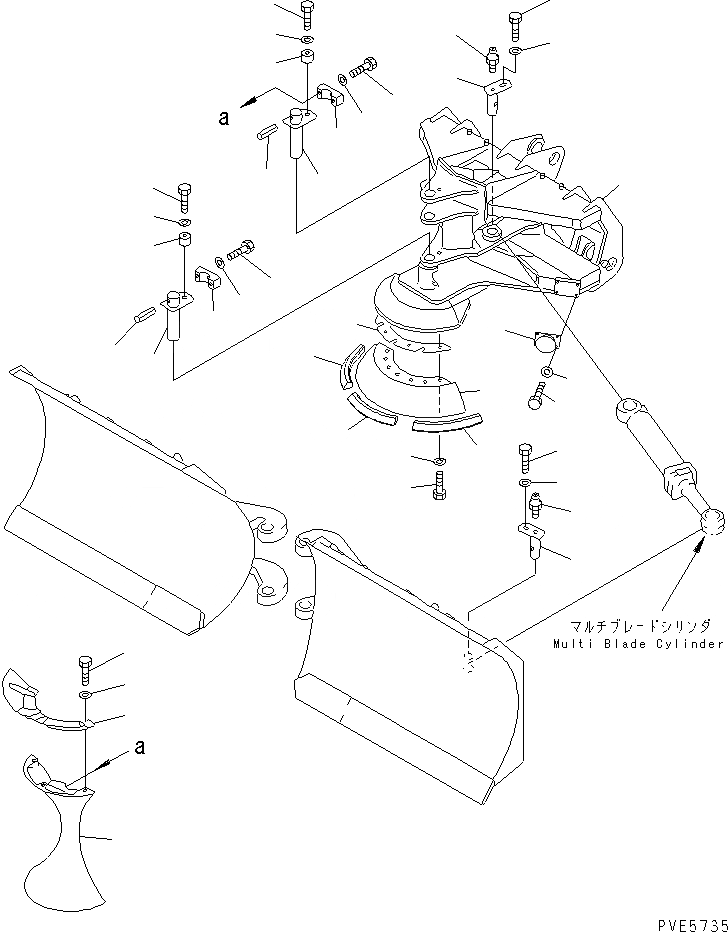 a

マルチブレードシリンダ
Multi Blade Cylinder

a

PVE5735