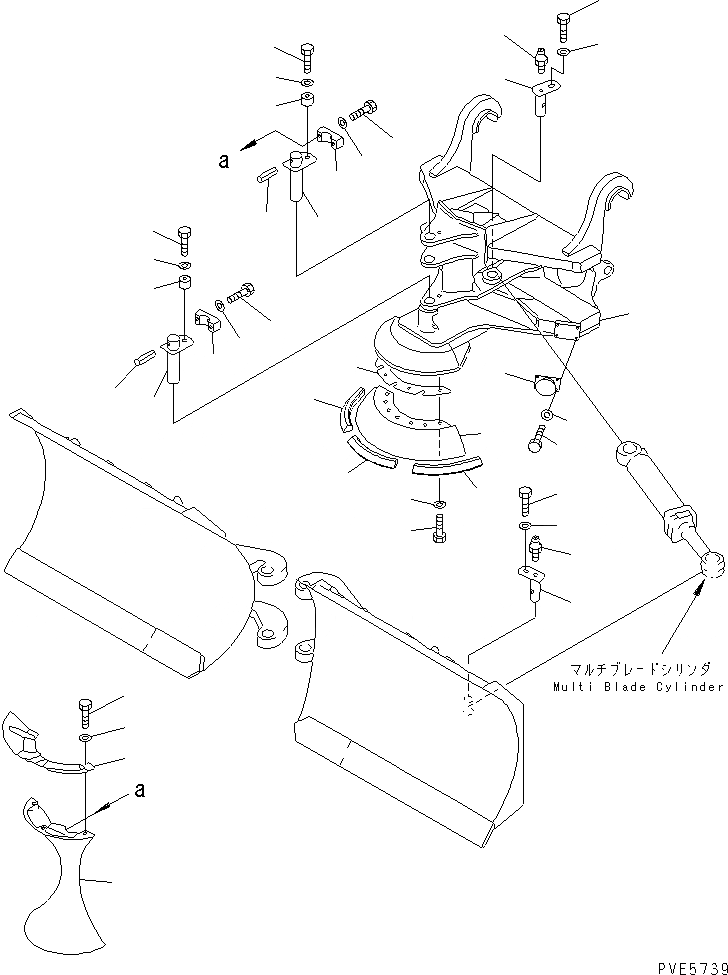 a

マルチブレードシリンダ
Multi Blade Cylinder

a

PVE5739