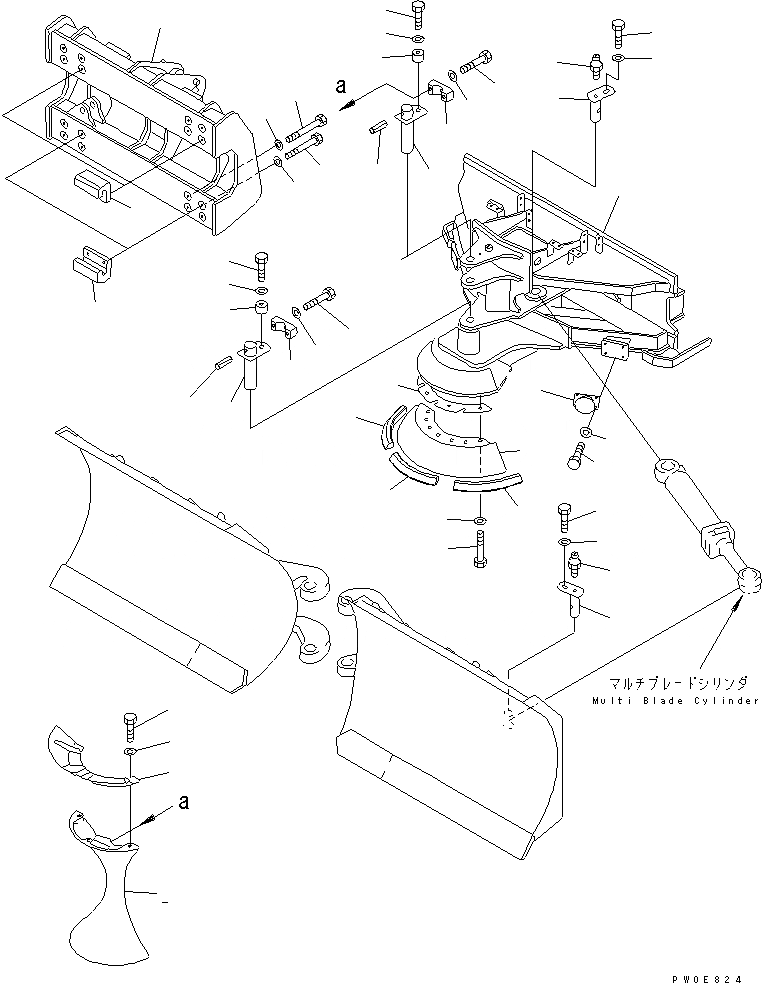 a

マルチブレードシリンダ
Multi Blade Cylinder

a

PW0E824