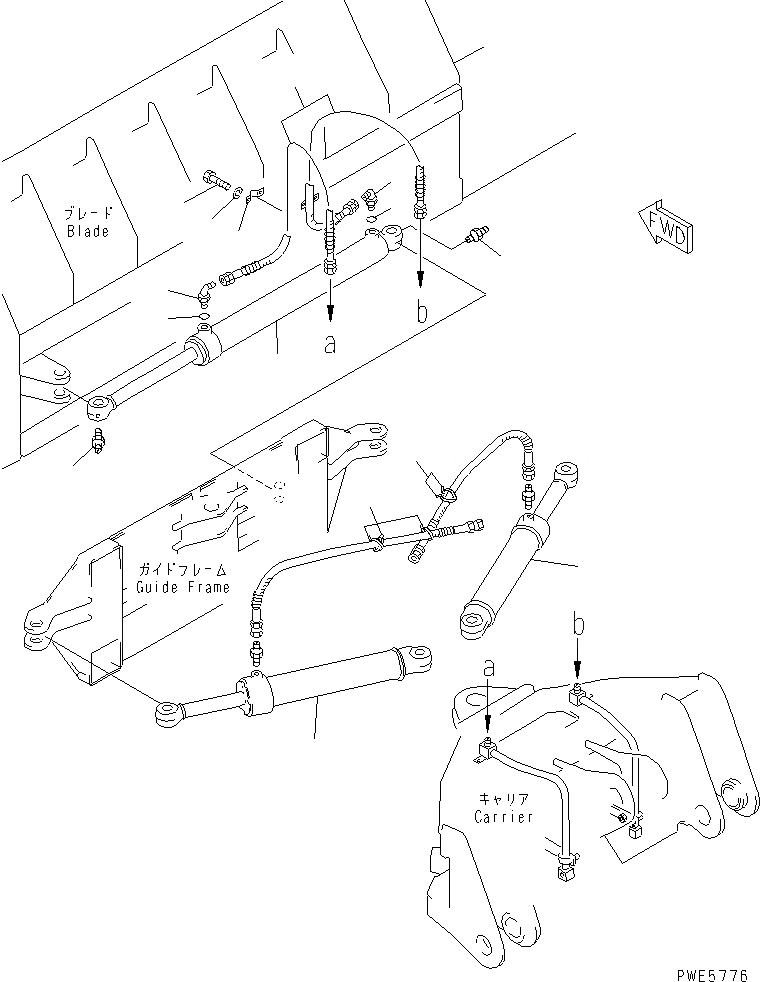 ブレード
Blade

FWD

a

b

ガイドフレーム
Guide Frame

b

a

キャリア
Carrier

PWE5776