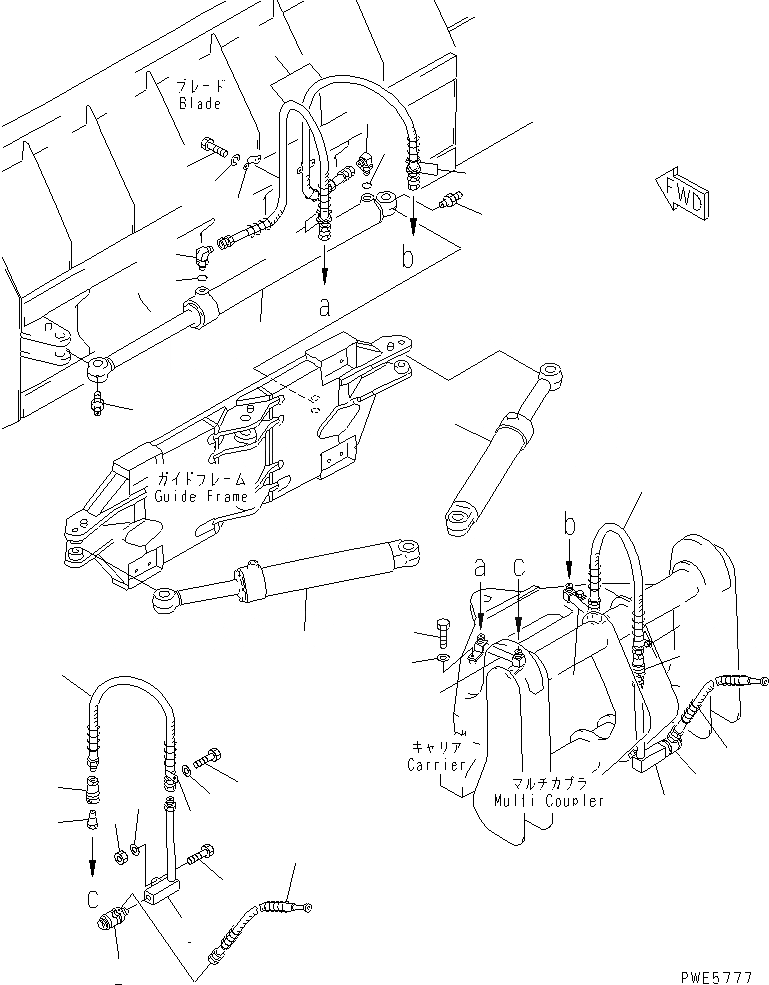 ブレード
Blade

FWD

b

a

ガイドフレーム
Guide Frame

b

a

c

キャリア
Carrier

マルチカプラ
Multi Coupler

c

PWE5777