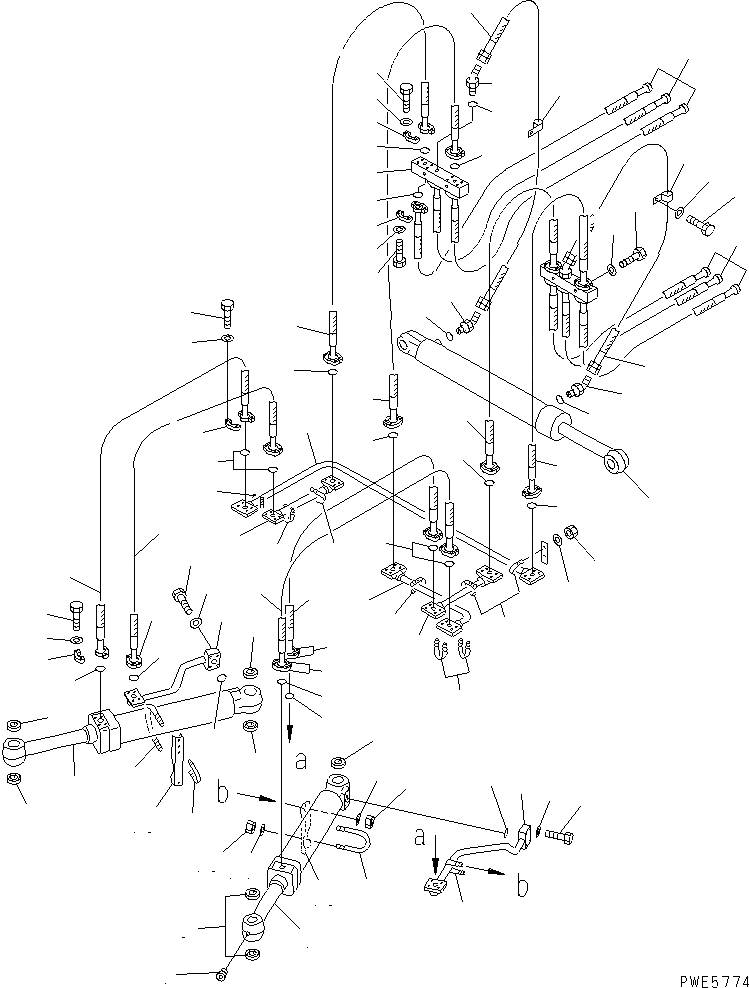 a
b
a
b
PWE5774