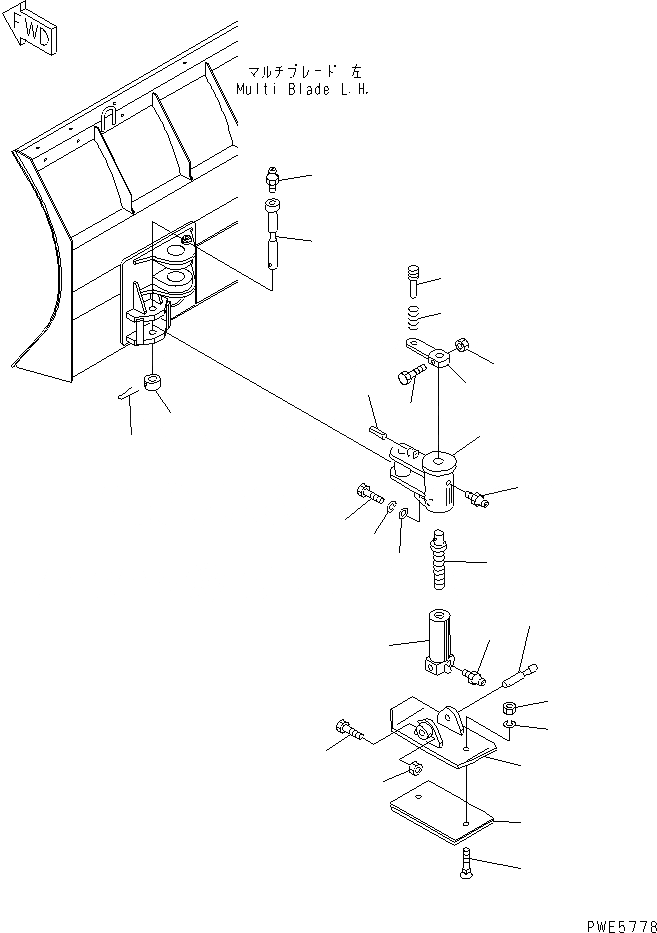 FWD

マルチブレード 左
Multi Blade L.H.

PWE5778