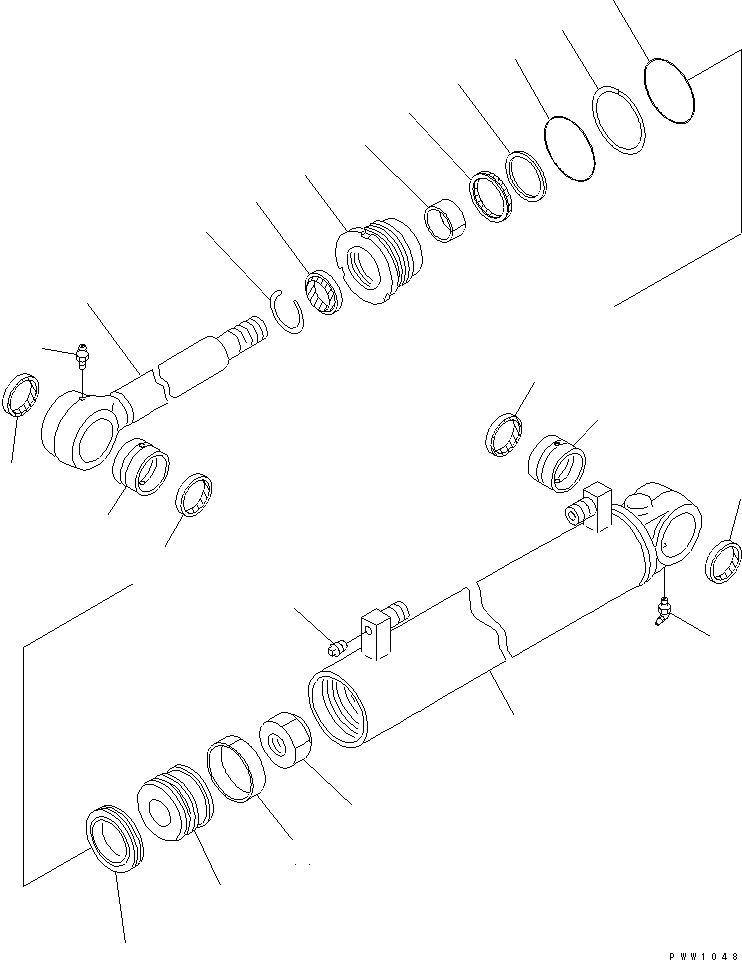 PWW1048