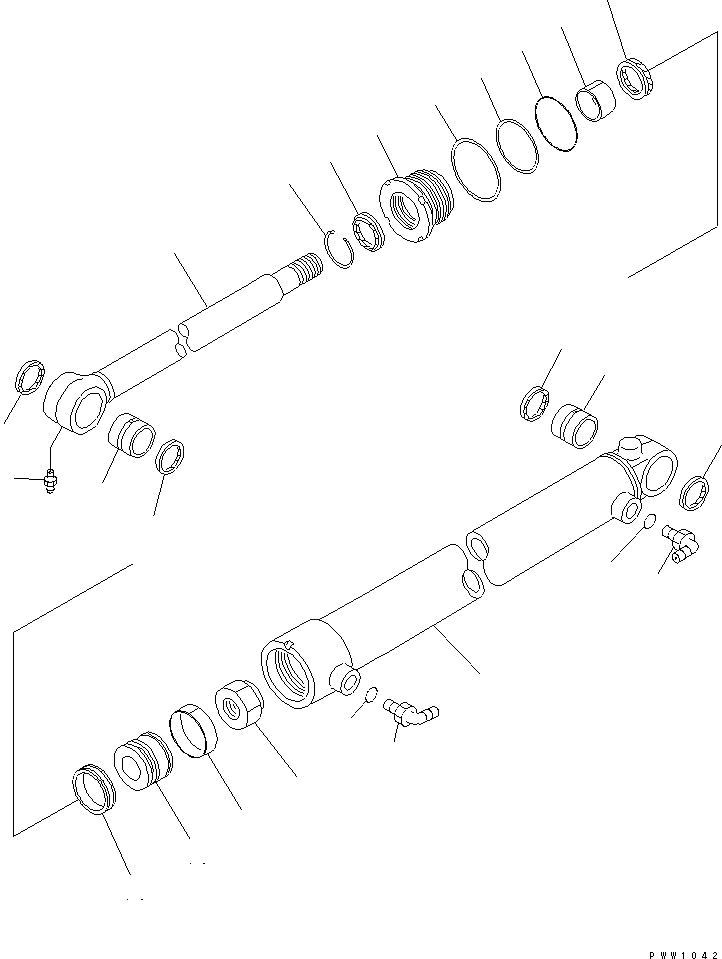 PWW1042