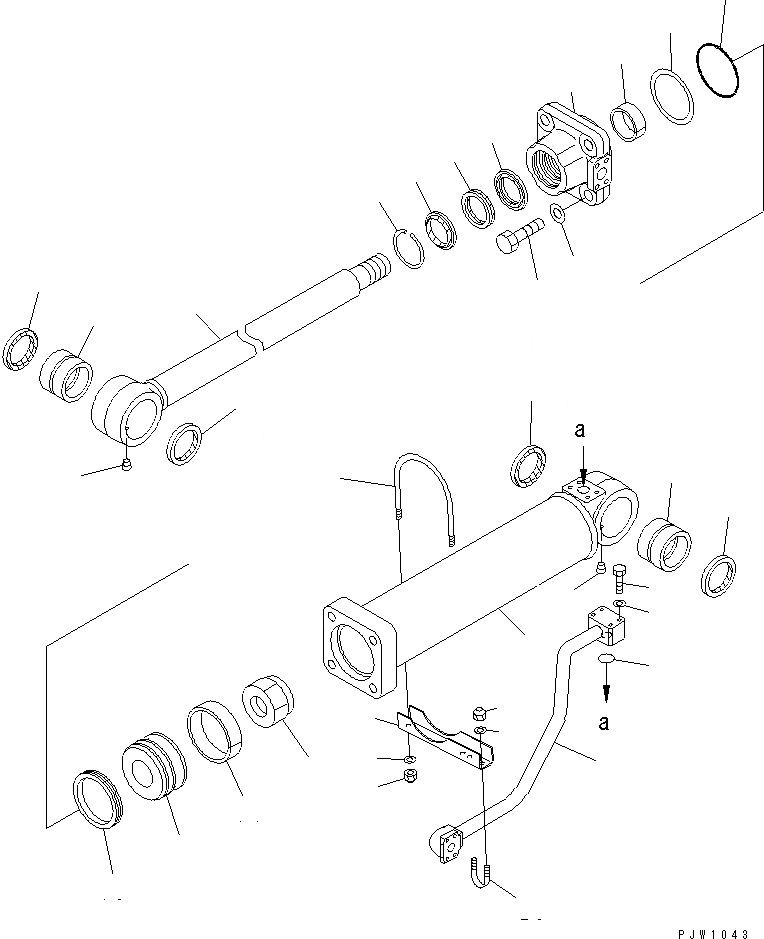 a

a

PJW1043