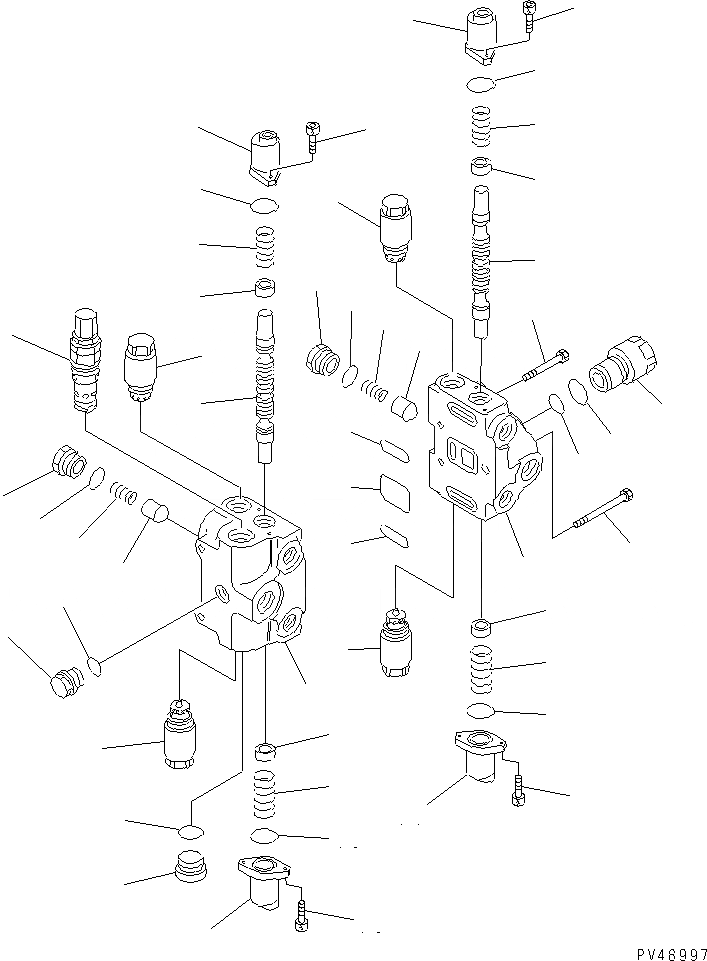 PV46997