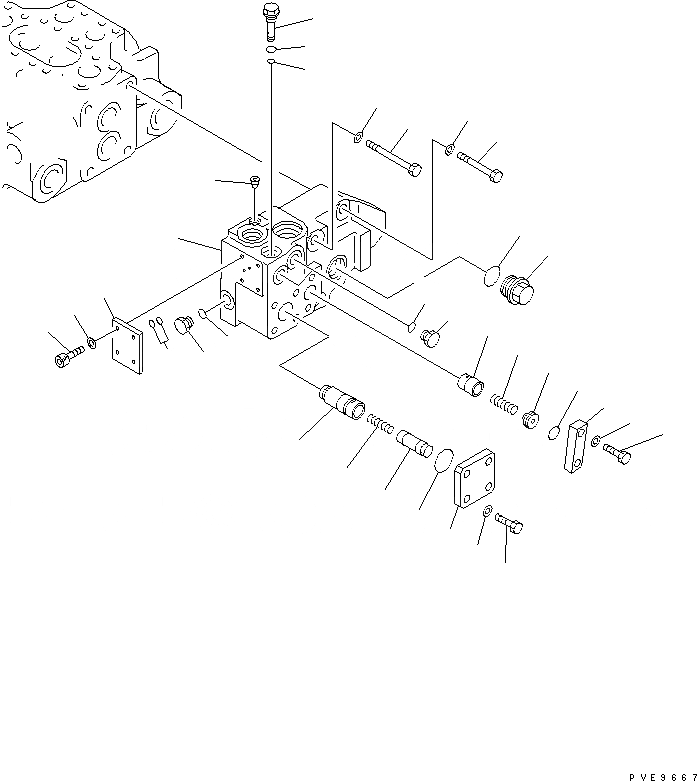 PVE9667