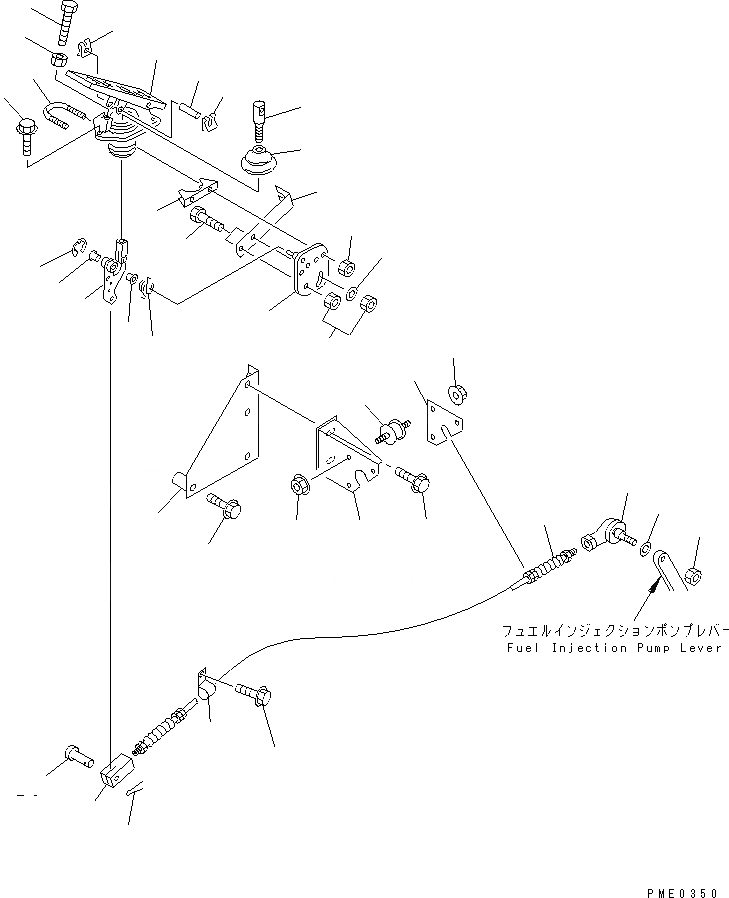 フュエルインジェクションポンプレバー
Fuel Injection Pump Lever

PME0350