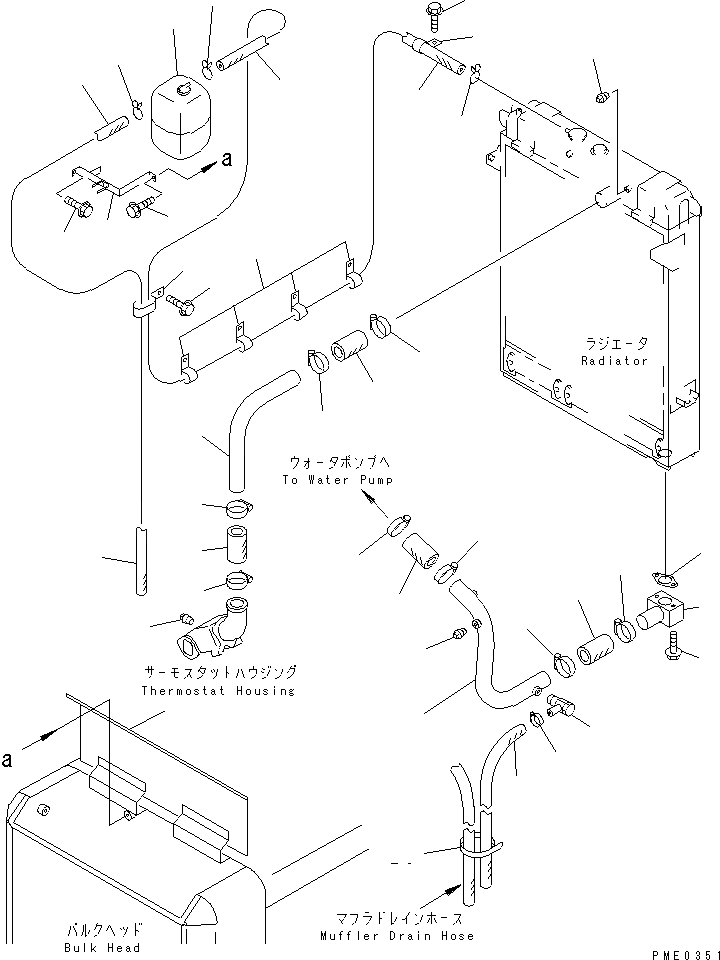 a

ラジエータ
Radiator

ウォータポンプへ
To Water Pump

サーモスタットハウジング
Thermostat Housing

a

バルクヘッド
Bulk Head

マフラドレインホース
Muffler Drain Hose

PME0351