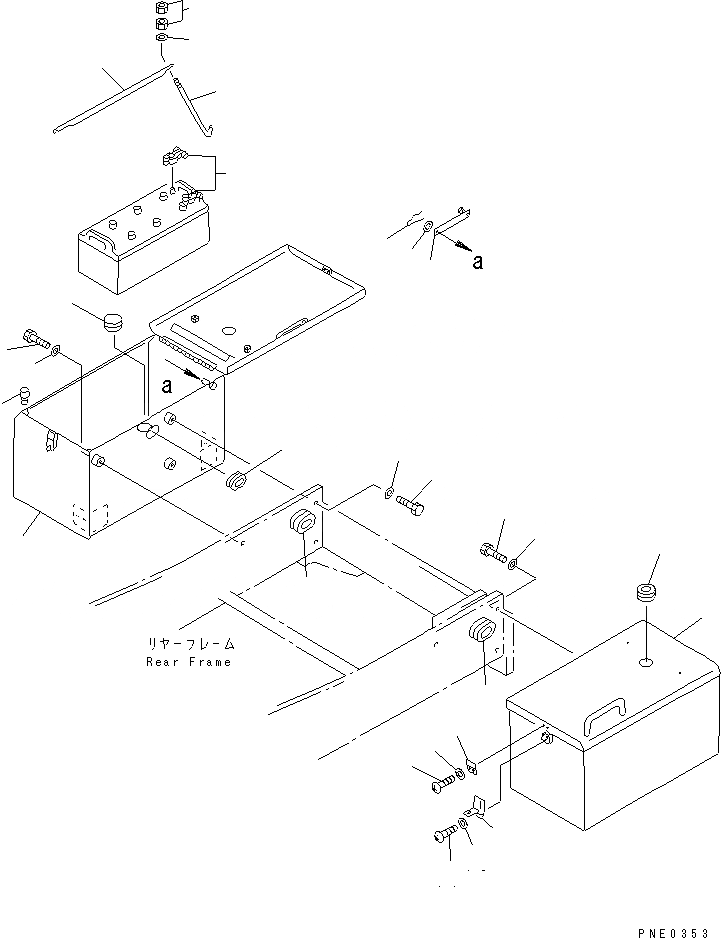 a

a

リヤーフレーム
Rear Frame

PNE0353