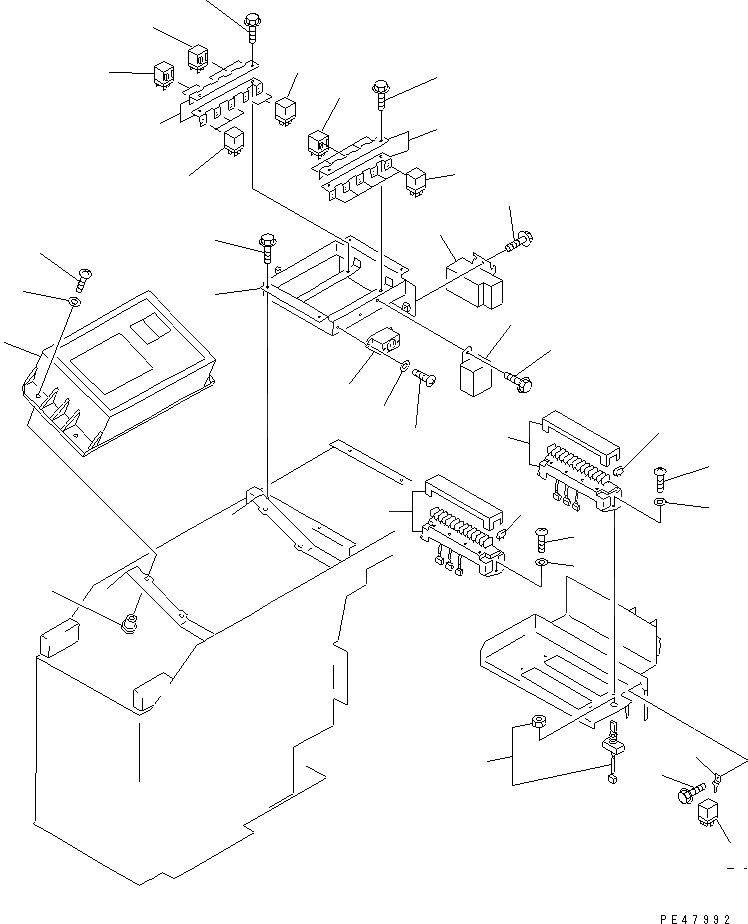 PE47992