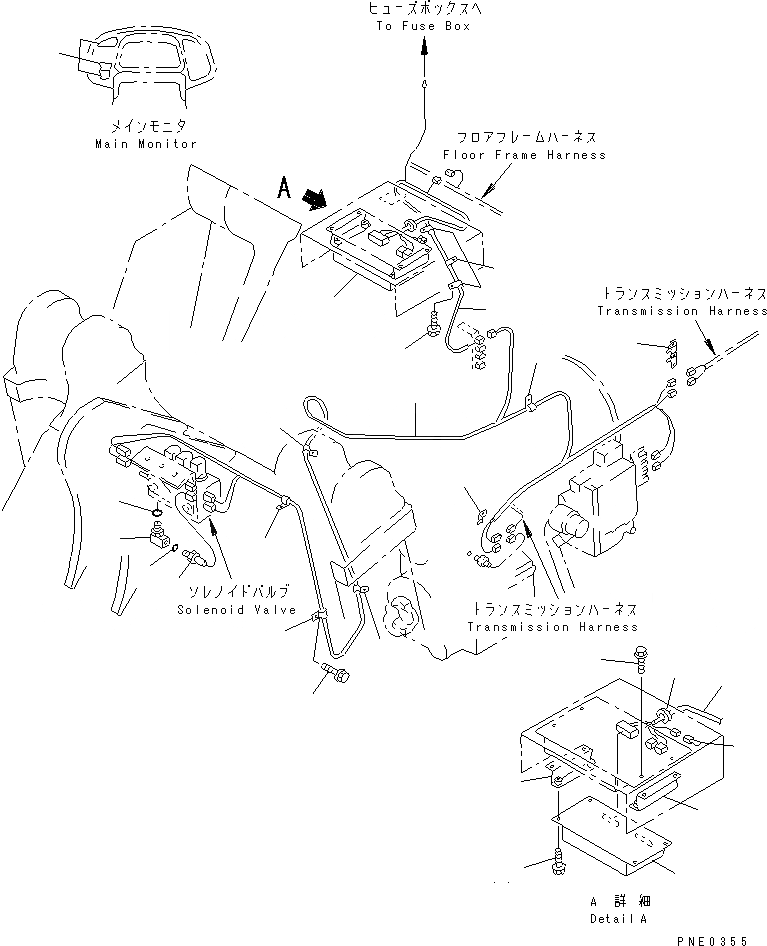 ヒューズボックスへ
To Fuse Box

メインモニタ
Main Monitor

フロアフレームハーネス
Floor Frame Harness

A

トランスミッションハーネス
Transmission Harness

ソレノイドバルブ
Solenoid Valve

トランスミッションハーネス
Transmission Harness

A 詳細
Detail A

PNE0355