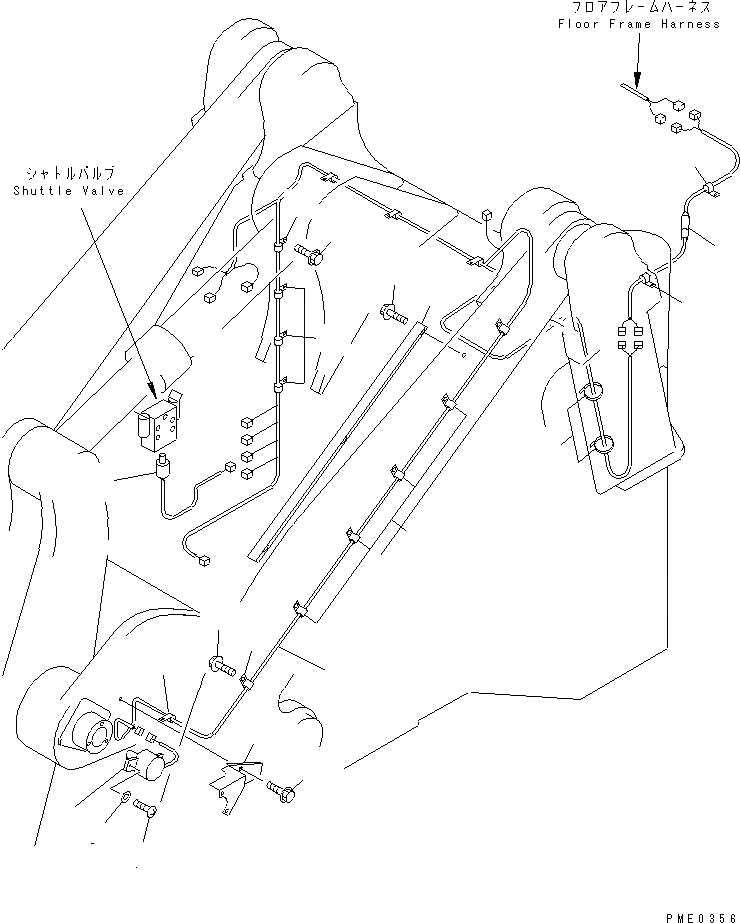 フロアフレームハーネス
Floor Frame Harness

シャトルバルブ
Shuttle Valve

PME0356