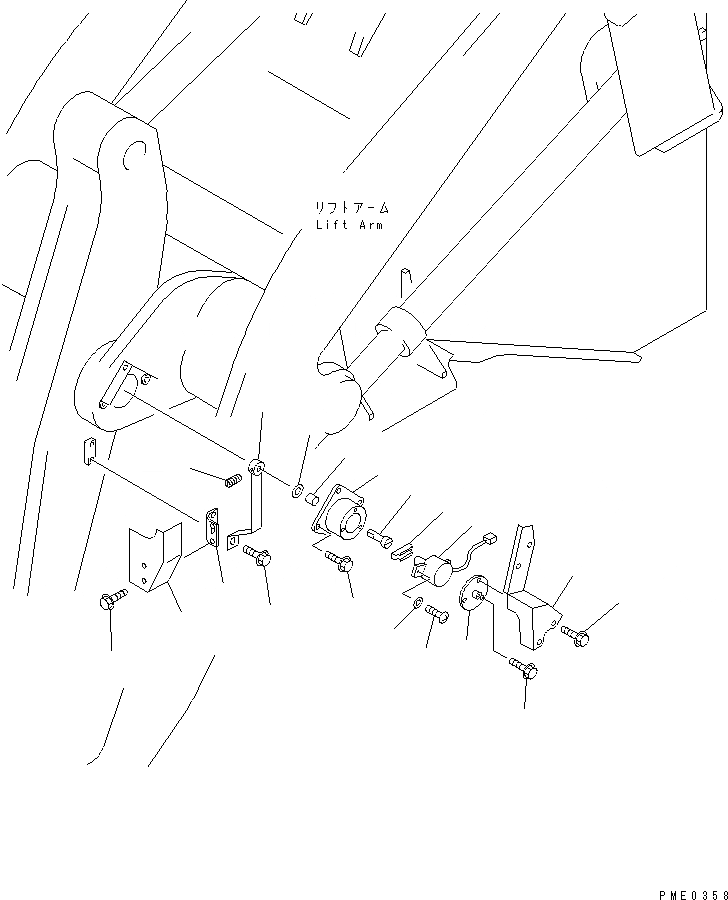 リフトアーム
Lift Arm

PME0358