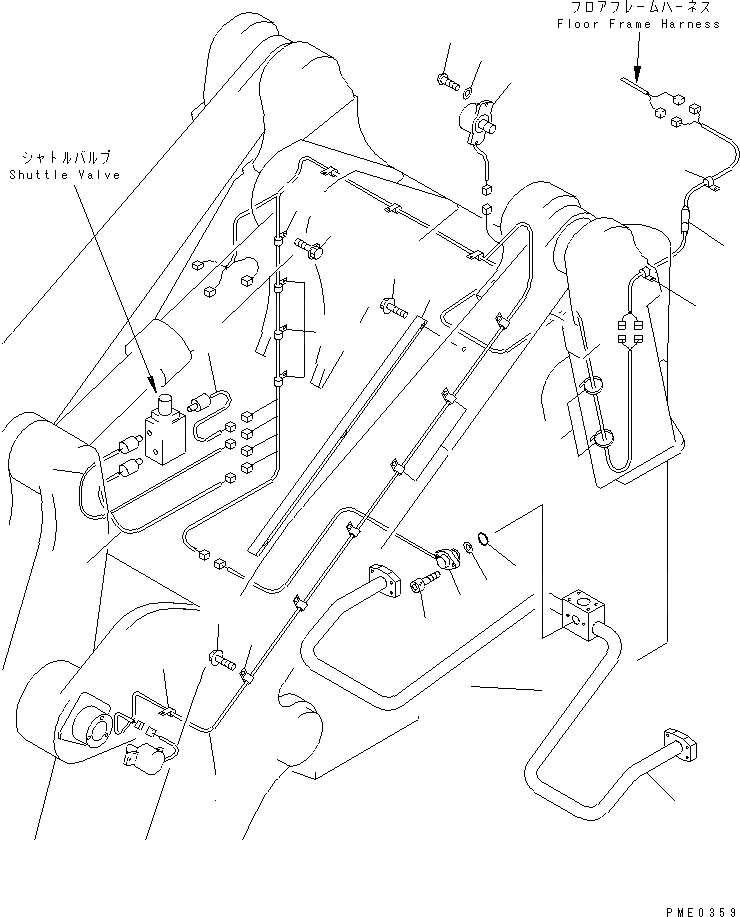 フロアフレームハーネス
Floor Frame Harness

シャトルバルブ
Shuttle Valve

PME0359