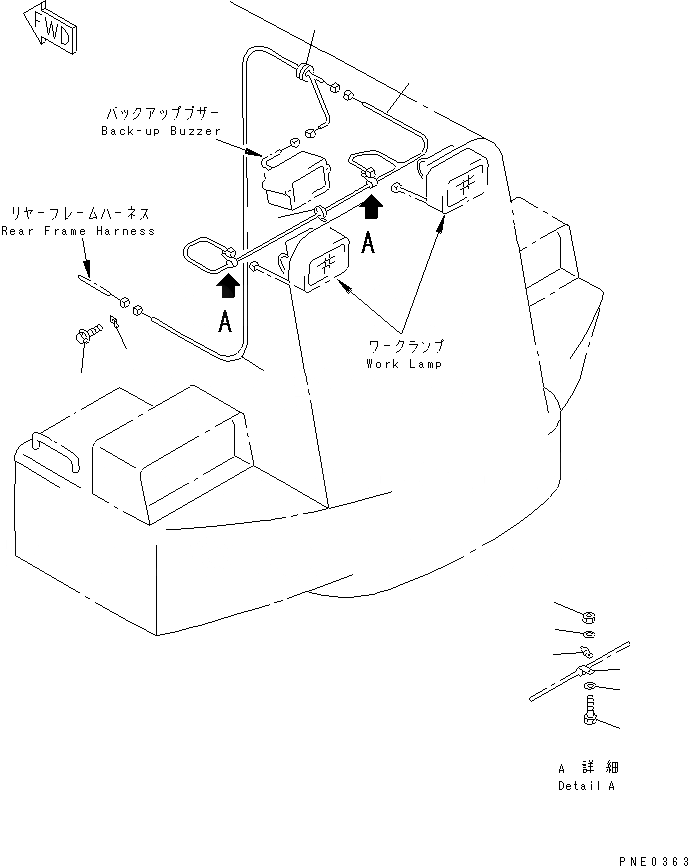 FWD

バックアップブザー
Back-up Buzzer

リヤーフレームハーネス
Rear Frame Harness

A

A

ワークランプ
Work Lamp

A 詳細
Detail A

PNE0363