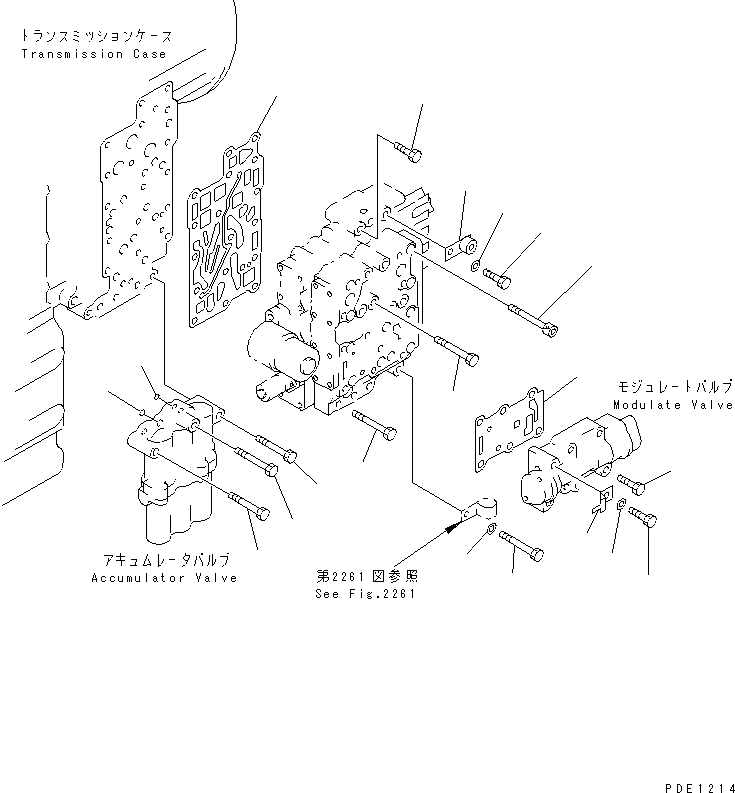 トランスミッションケース
Transmission Case

モジュレートバルブ
Modulate Valve

アキュムレータバルブ
Accumulator Valve

第2261図参照
See Fig.2261

PDE1214