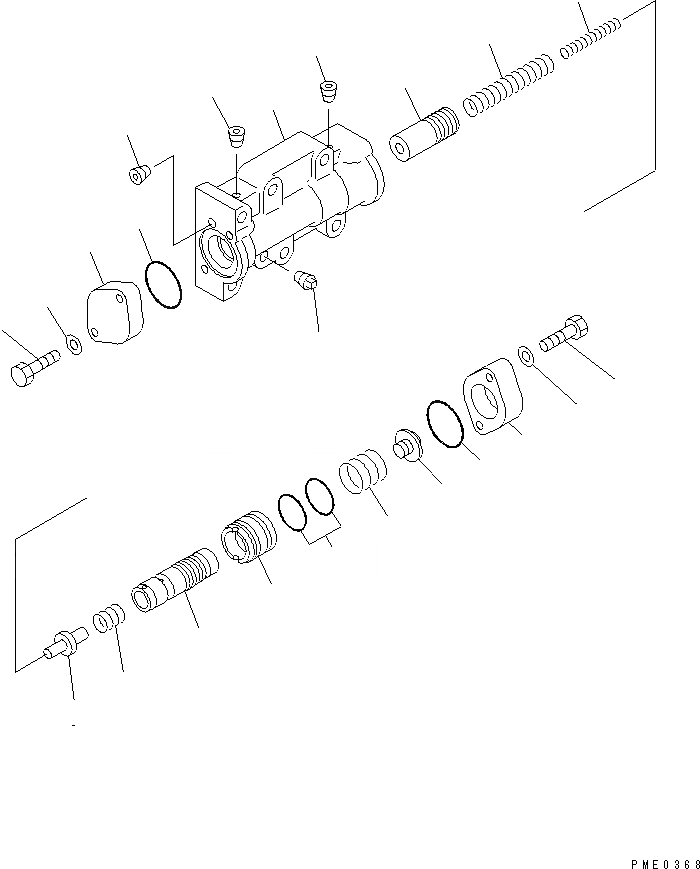 PME0368