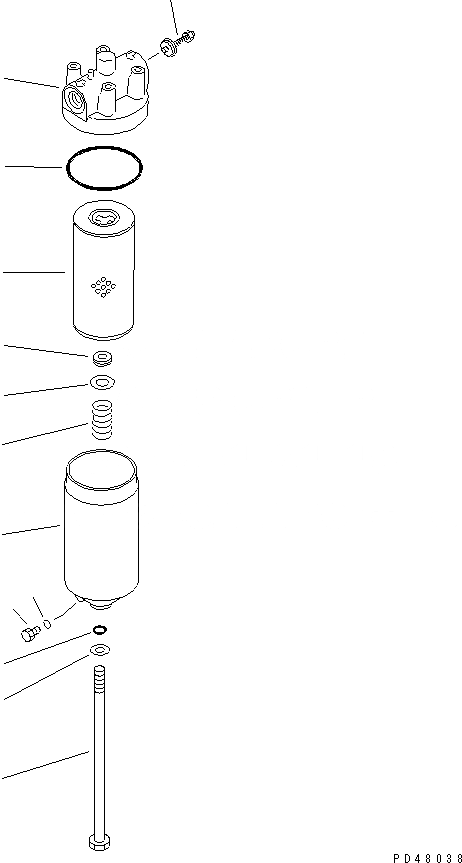 PD48038