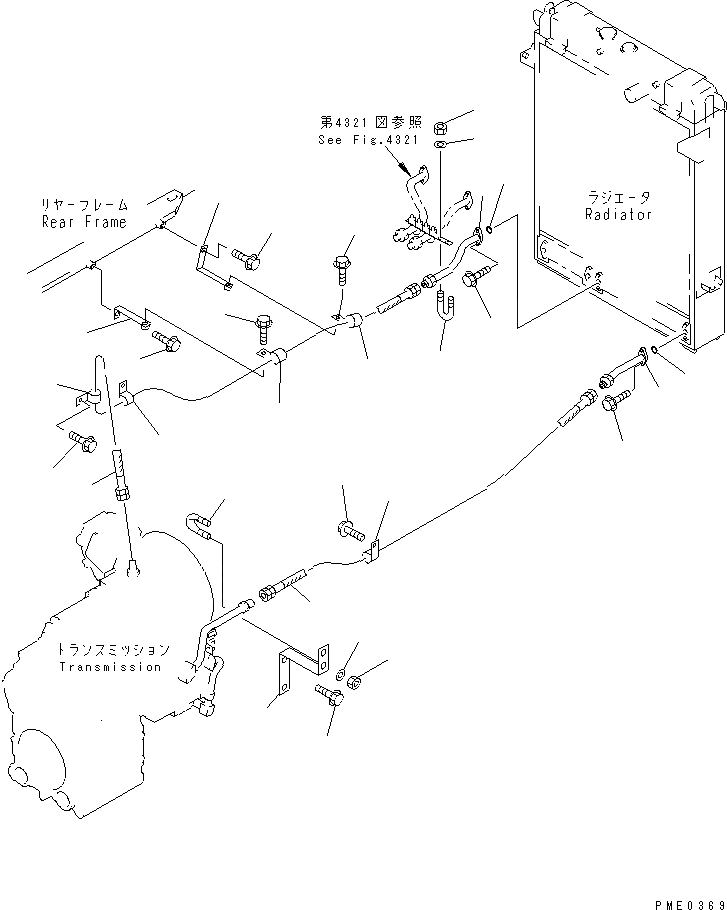 第4321図参照
See Fig.4321

リヤーフレーム
Rear Frame

ラジエータ
Radiator

トランスミッション
Transmission

PME0369