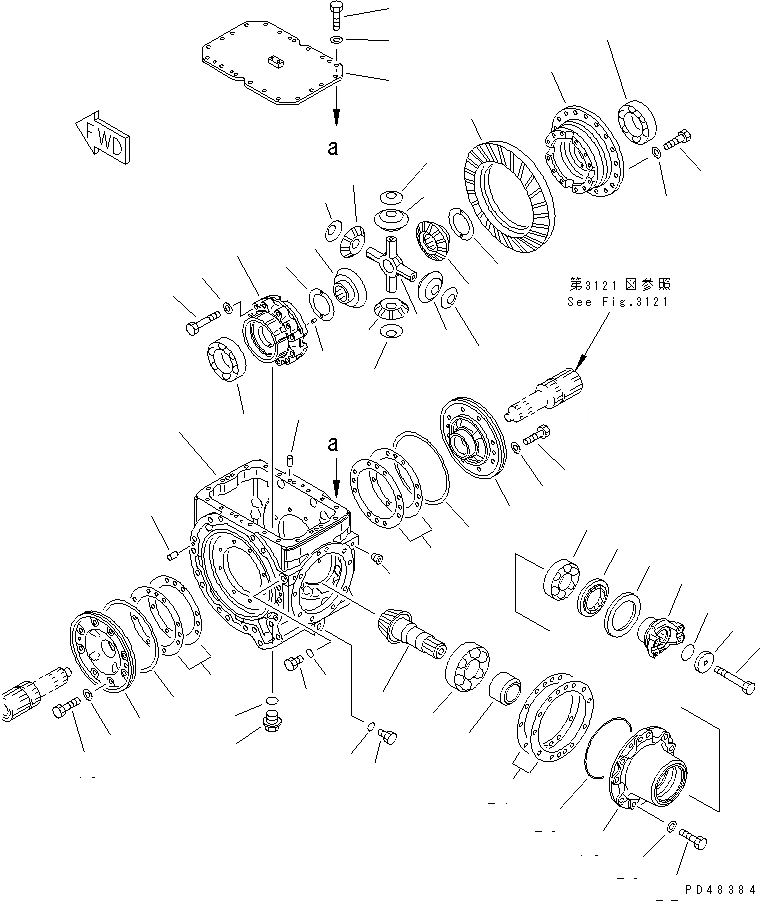 FWD

a

第3121図参照
See Fig.3121

a

PD48384