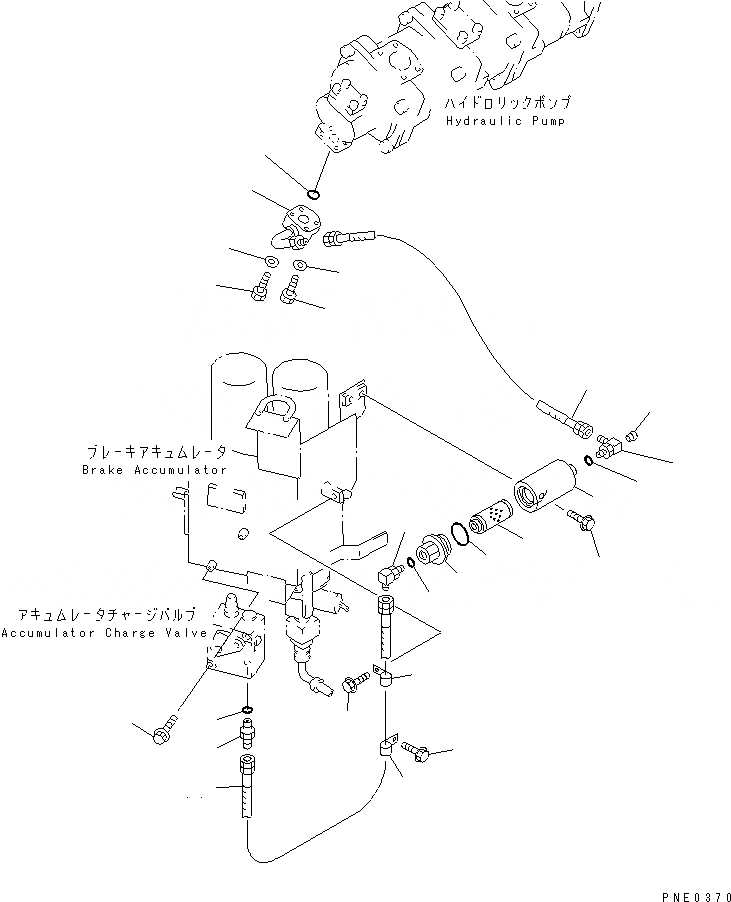 ハイドロリックポンプ
Hydraulic Pump

ブレーキアキュムレータ
Brake Accumulator

アキュムレータチャージバルブ
Accumulator Charge Valve

PNE0370