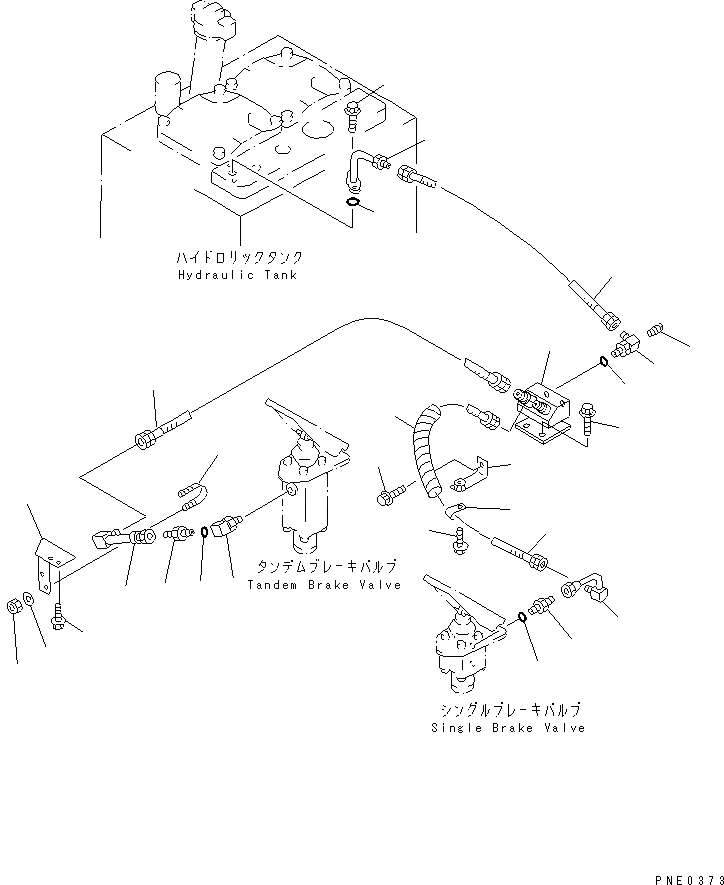 ハイドロリックタンク
Hydraulic Tank

タンデムブレーキバルブ
Tandem Brake Valve

シングルブレーキバルブ
Single Brake Valve

PNE0373