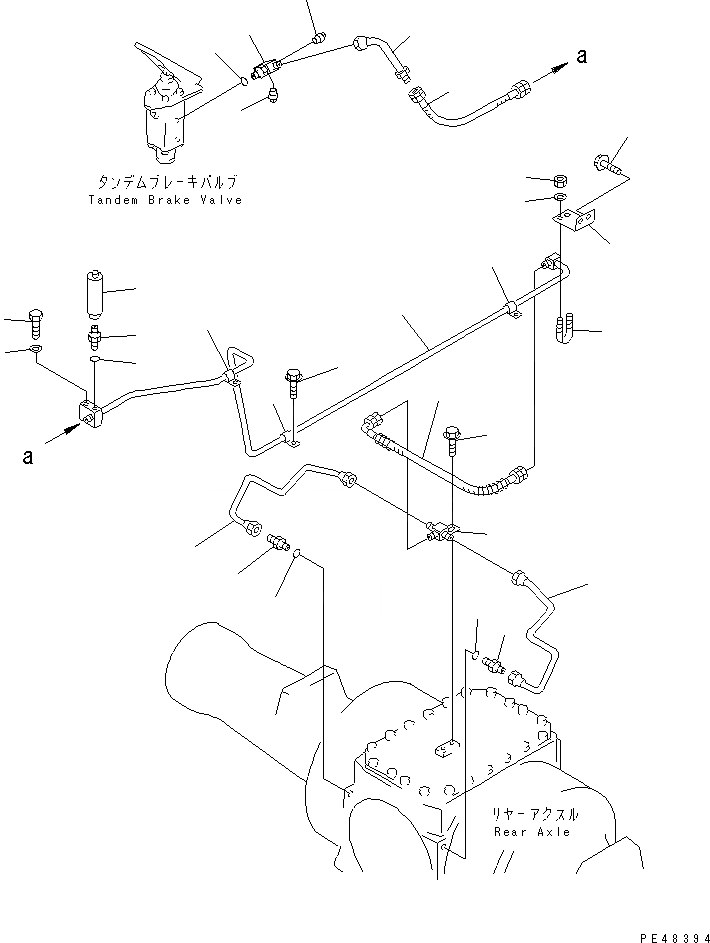 a

タンデムブレーキバルブ
Tandem Brake Valve

a

リヤーアクスル
Rear Axle

PE48394