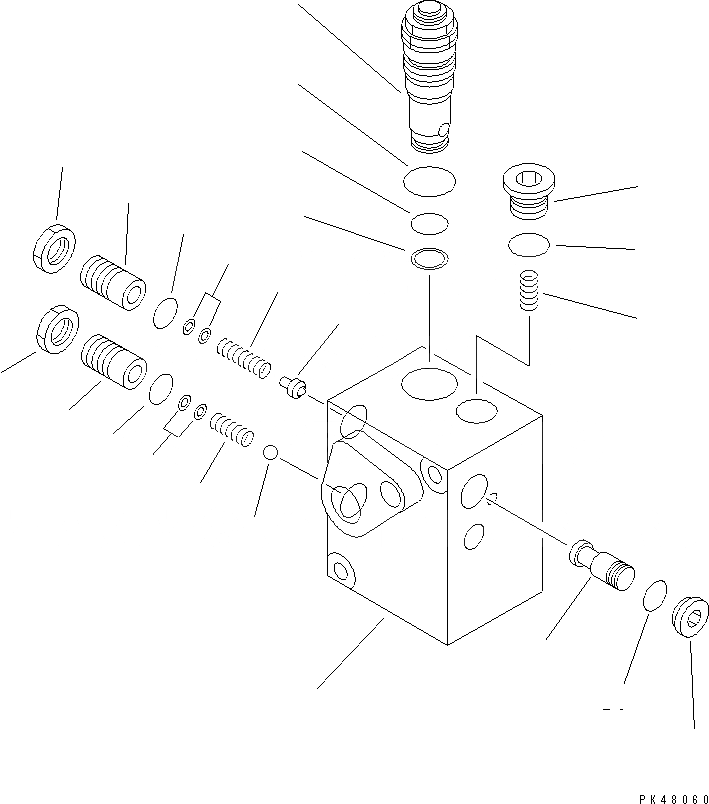 PK48060