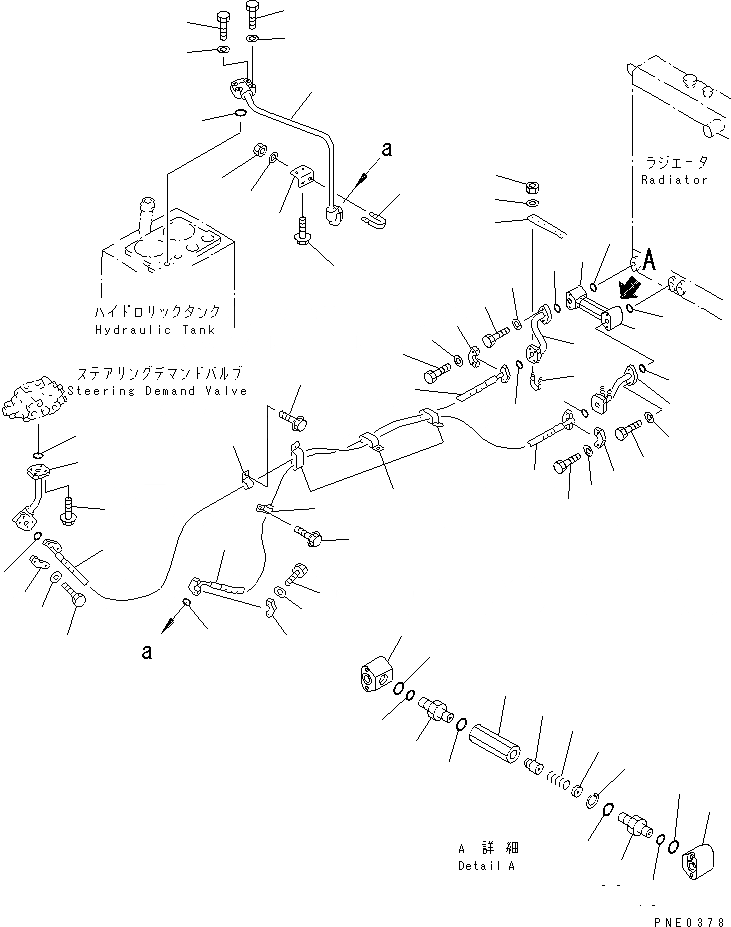 a

ラジエータ
Radiator

A

ハイドロリックタンク
Hydraulic Tank

ステアリングデマンドバルブ
Steering Demand Valve

a

A 詳細
Detail A

PNE0378