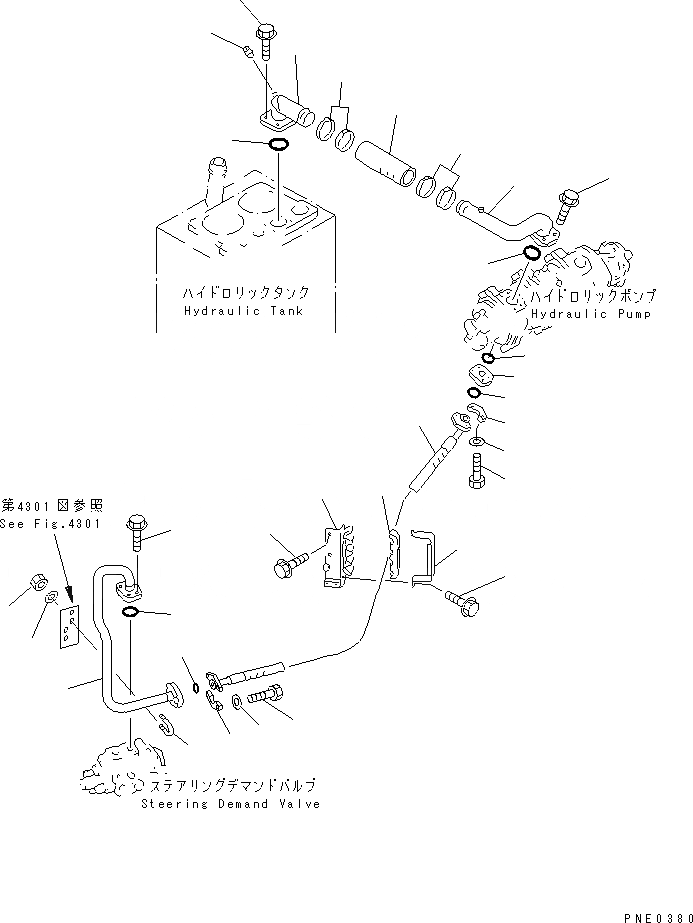 ハイドロリックタンク
Hydraulic Tank

ハイドロリックポンプ
Hydraulic Pump

第4301図参照
See Fig.4301

ステアリングデマンドバルブ
Steering Demand Valve

PNE0380