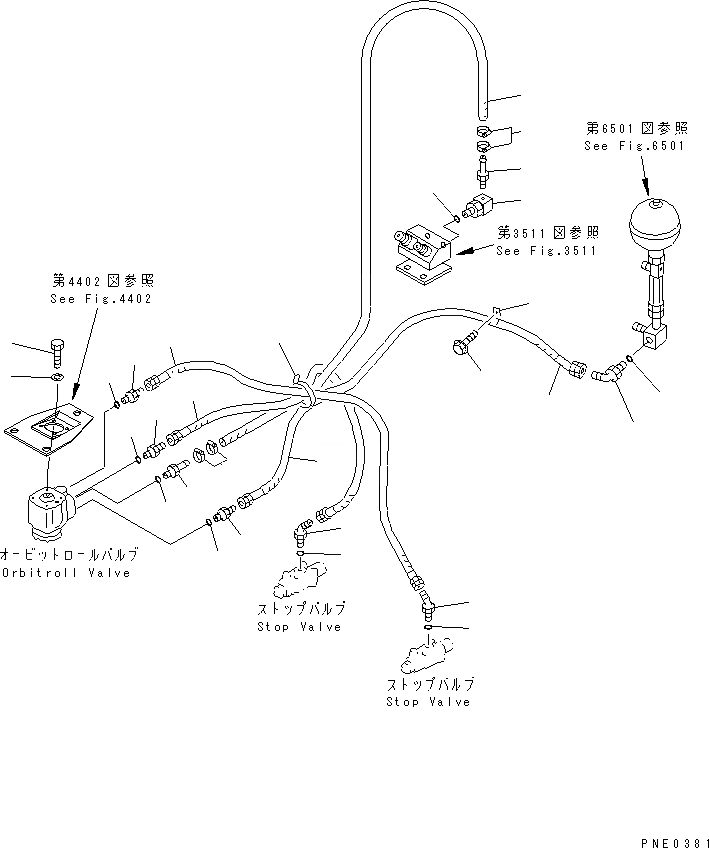 第6501図参照
See Fig.6501

第3511図参照
See Fig.3511

第4402図参照
See Fig.4402

オービットロールバルブ
Orbitroll Valve

ストップバルブ
Stop Valve

ストップバルブ
Stop Valve

PNE0381